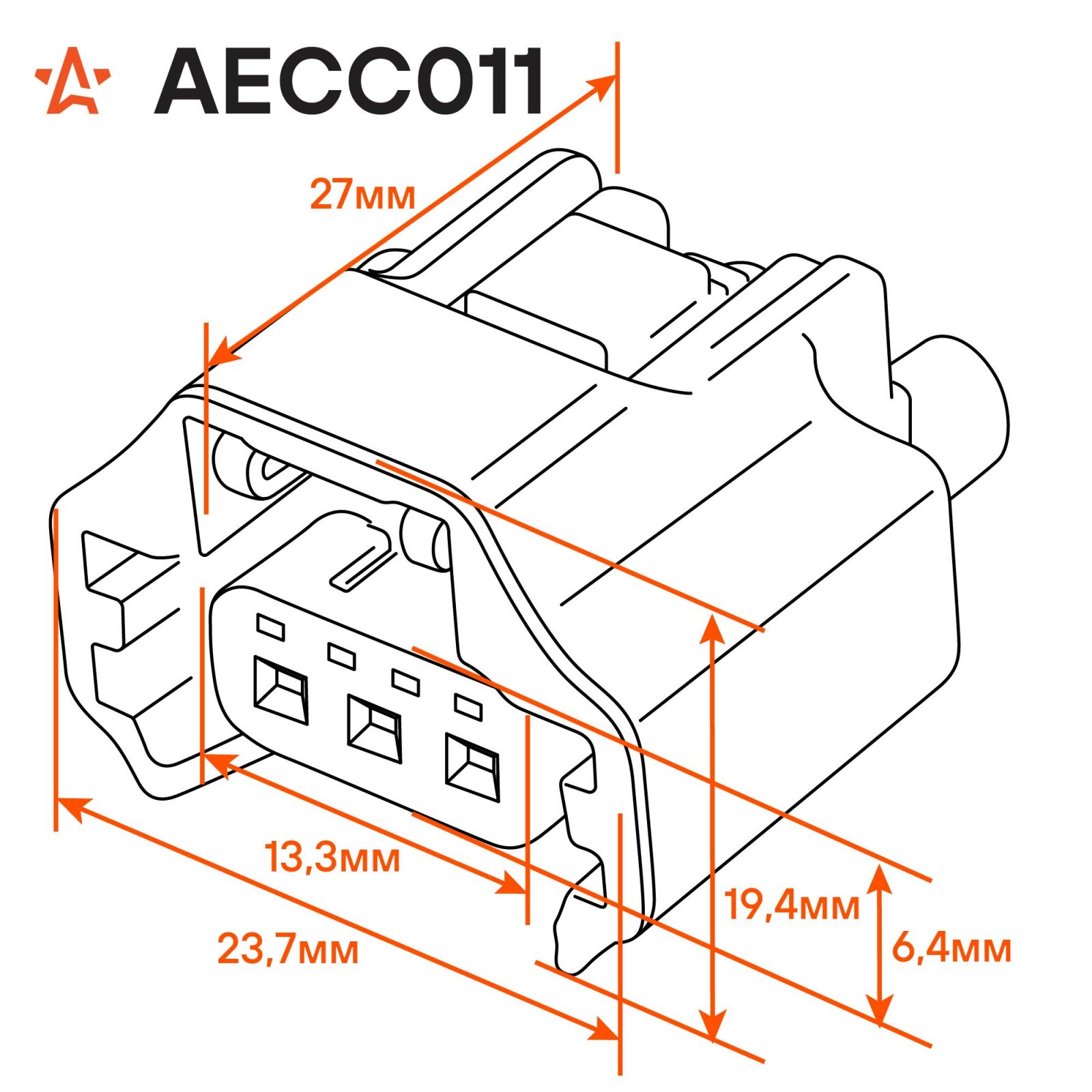 AECC011

27мм

13,3мм

23,7мм

19,4мм

6,4мм