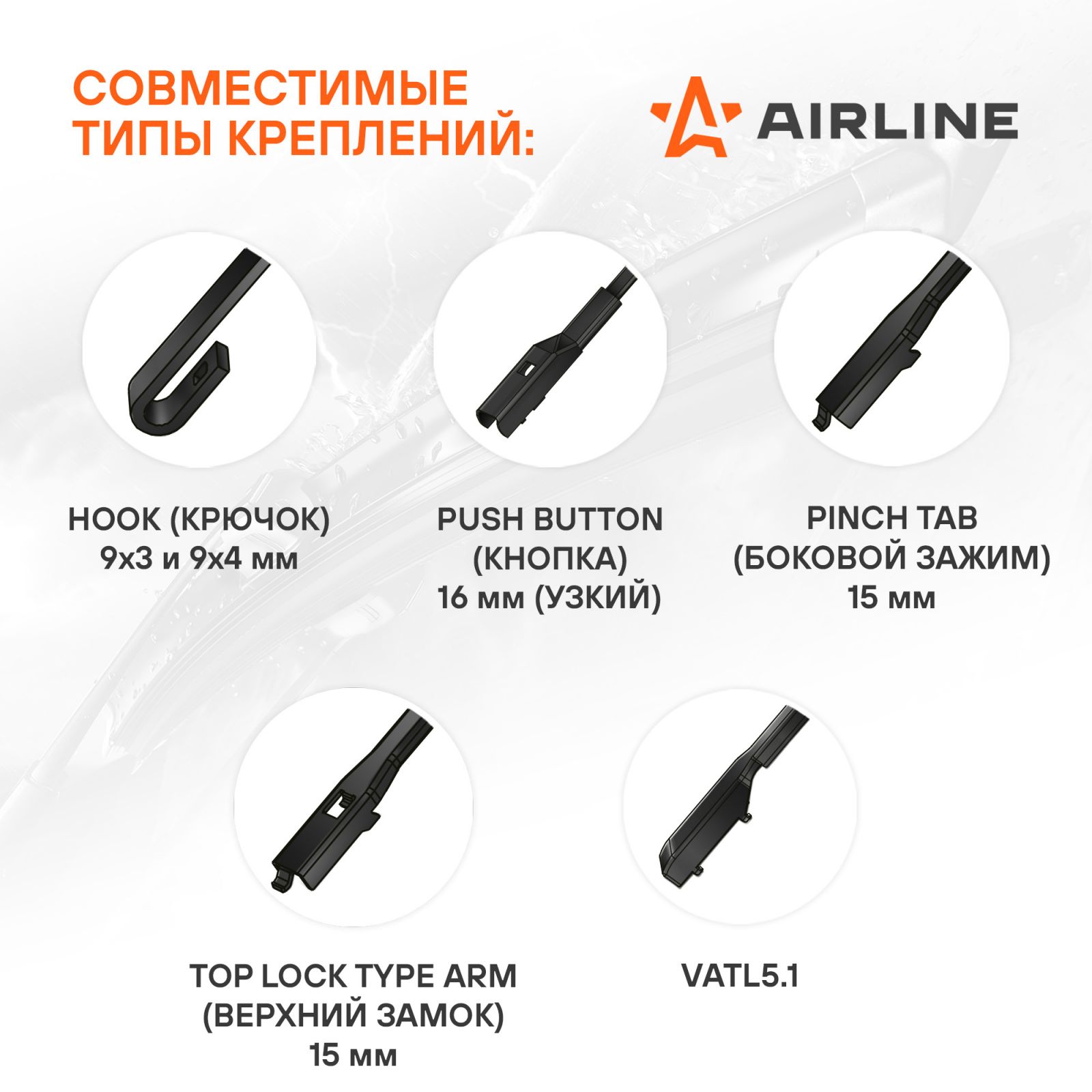 СОВМЕСТИМЫЕ ТИПЫ КРЕПЛЕНИЙ:

AIRLINE

HOOK (КРЮЧОК)
9x3 и 9x4 мм

PUSH BUTTON
(КНОПКА)
16 мм (УЗКИЙ)

PINCH TAB
(БОКОВОЙ ЗАЖИМ)
15 мм

TOP LOCK TYPE ARM
(ВЕРХНИЙ ЗАМОК)
15 мм

VATL5.1