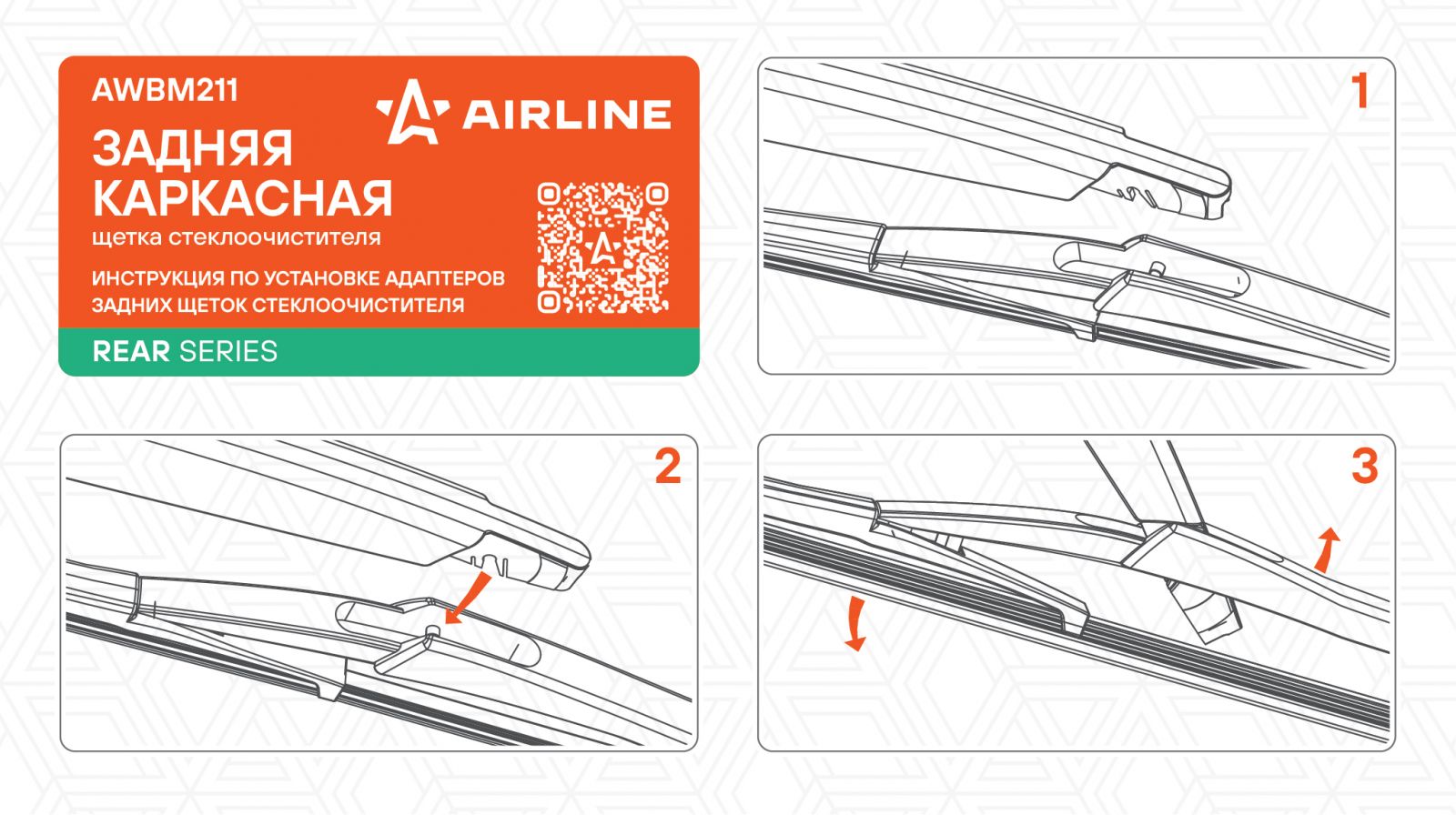 AWBM211

AIRLINE

ЗАДНЯЯ КАРКАСНАЯ

щетка стеклоочистителя

ИНСТРУКЦИЯ ПО УСТАНОВКЕ АДАПТЕРОВ ЗАДНИХ ЩЕТОК СТЕКЛООЧИСТИТЕЛЯ

REAR SERIES

1

2

3