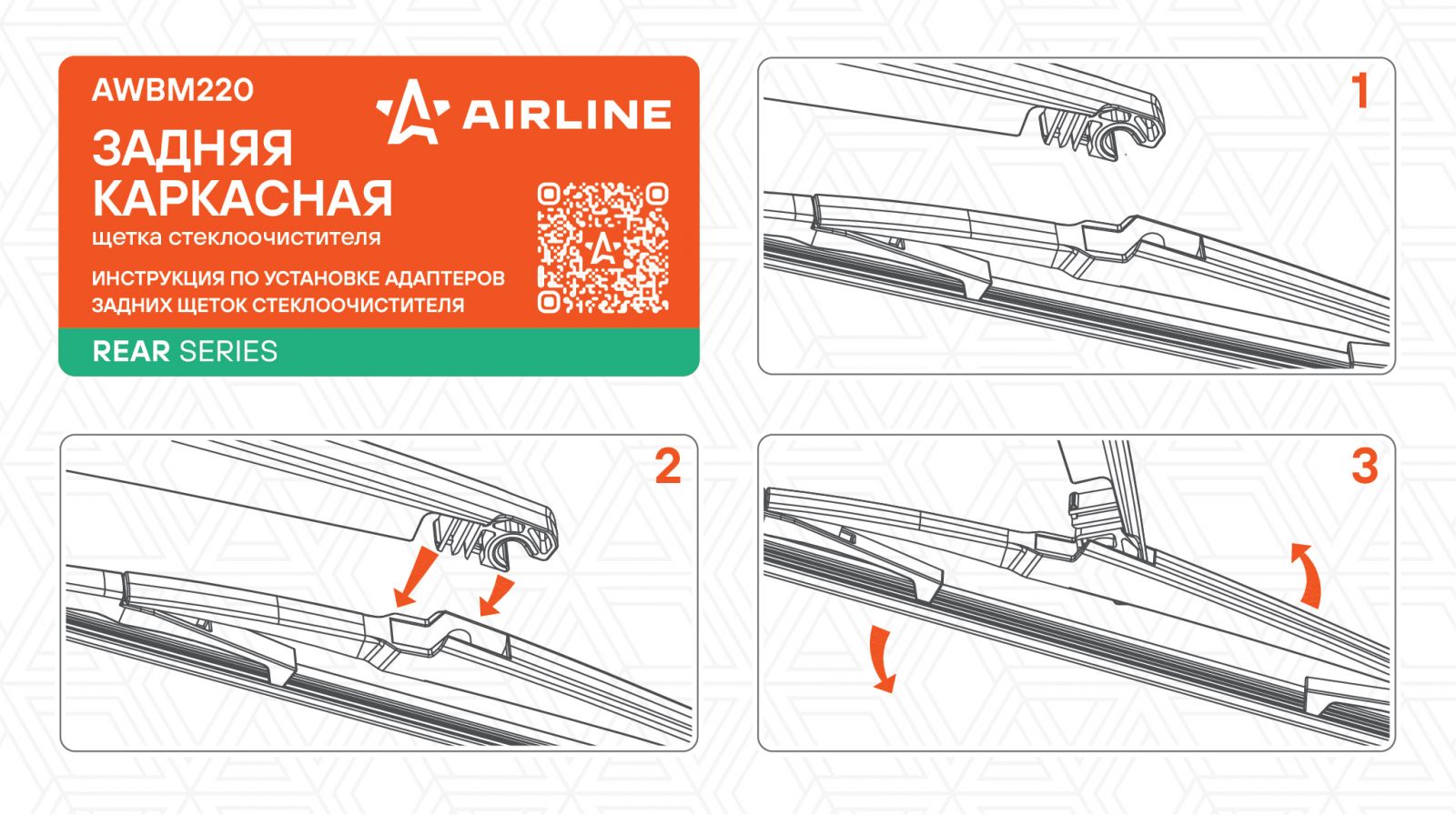 AWBM220

AIRLINE

ЗАДНЯЯ КАРКАСНАЯ

щетка стеклоочистителя

ИНСТРУКЦИЯ ПО УСТАНОВКЕ АДАПТЕРОВ ЗАДНИХ ЩЕТОК СТЕКЛООЧИСТИТЕЛЯ

REAR SERIES

1

2

3